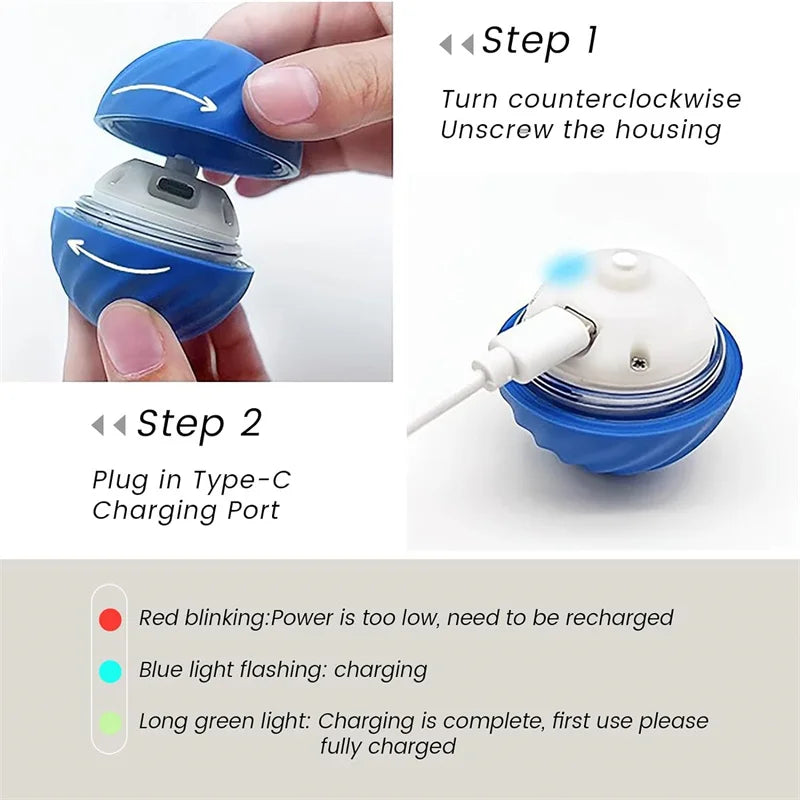 Step 1

Turn counterclockwise
Unscrew the housing

Step 2

Plug in Type-C
Charging Port

Red blinking:Power is too low, need to be recharged

Blue light flashing: charging

Long green light: Charging is complete, first use please fully charged